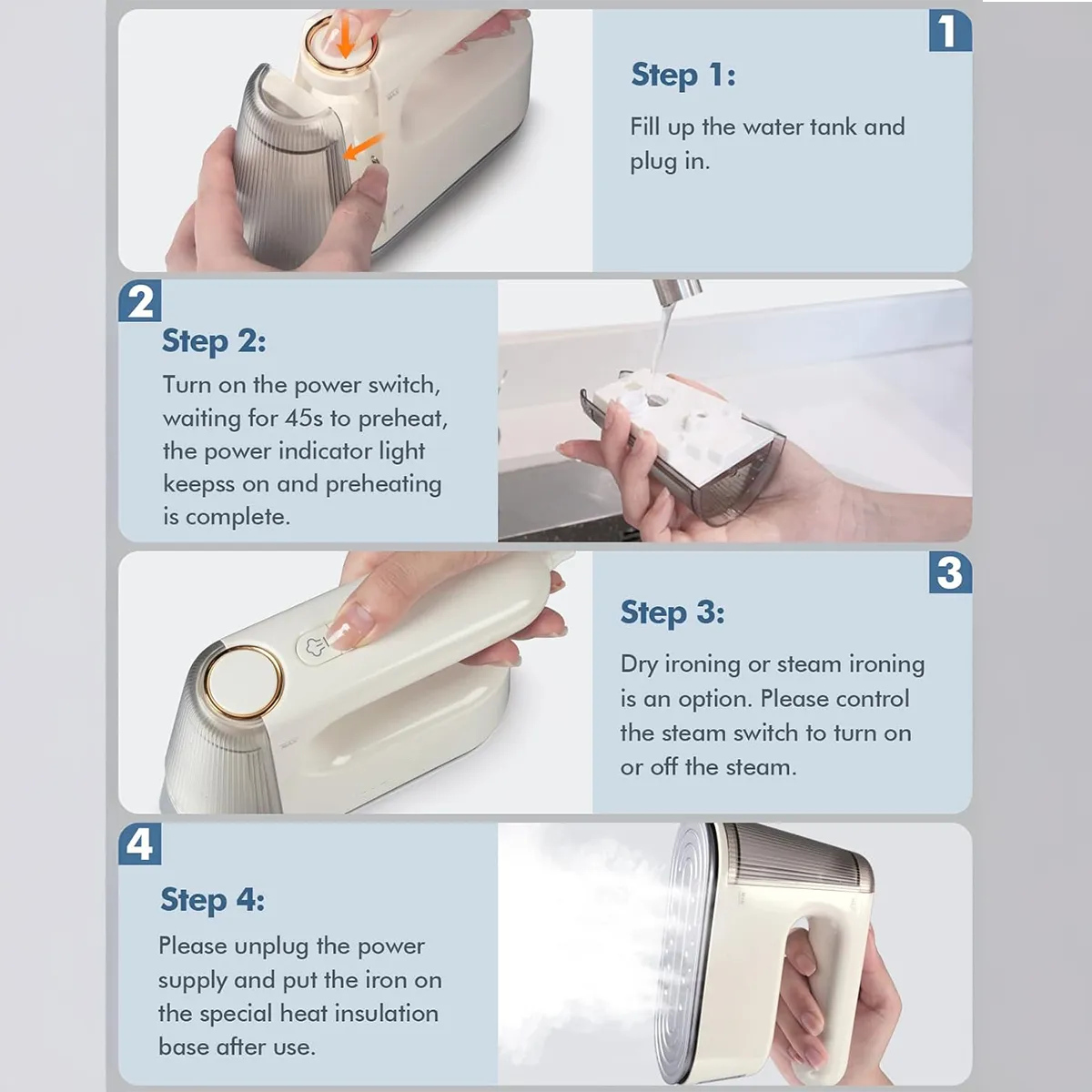 1

Step 1:

Fill up the water tank and plug in.

2

Step 2:

Turn on the power switch, waiting for 45s to preheat, the power indicator light keepss on and preheating is complete.

3

Step 3:

Dry ironing or steam ironing is an option. Please control the steam switch to turn on or off the steam.

4

Step 4:

Please unplug the power supply and put the iron on the special heat insulation base after use.