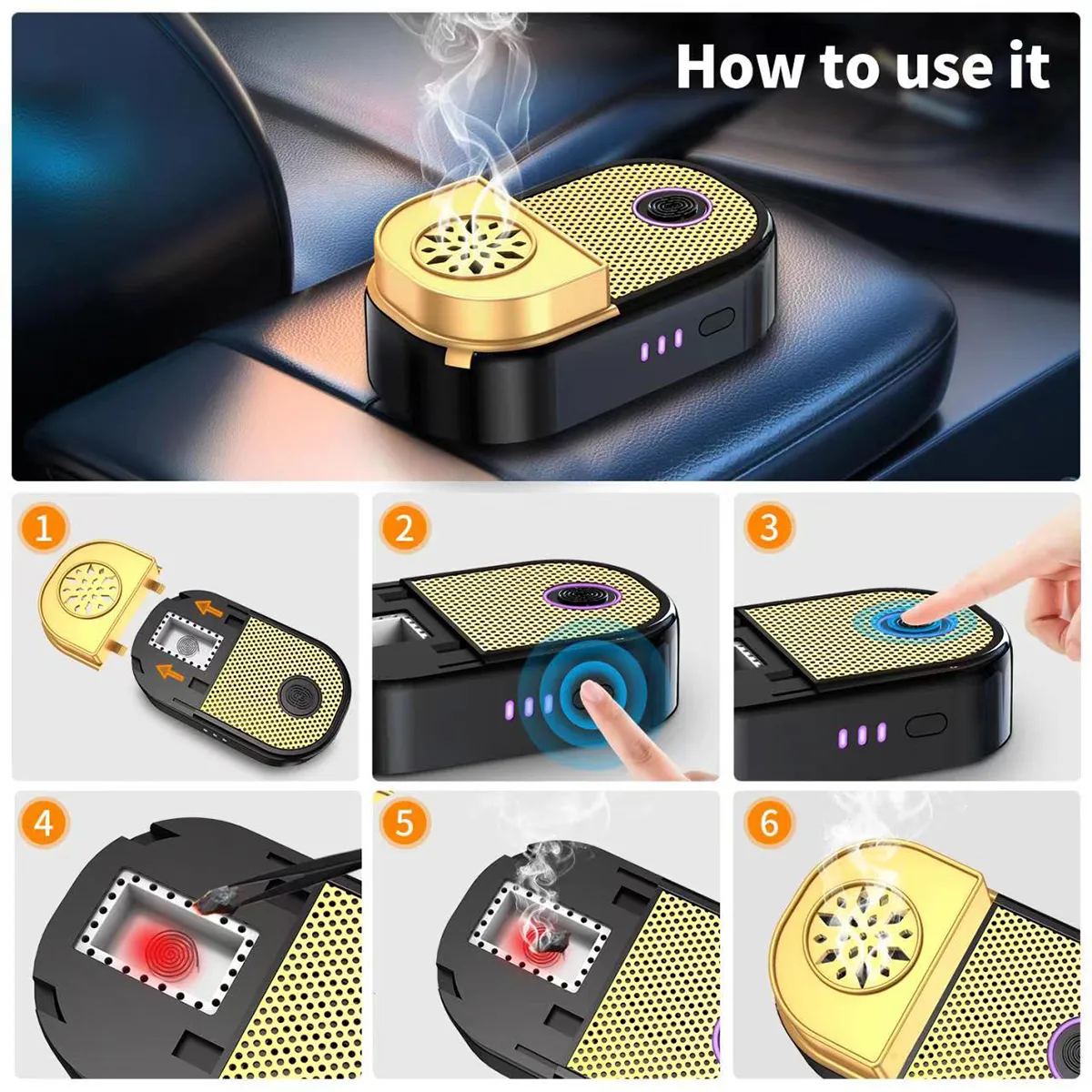 How to use it

1

2

3

4

5

6