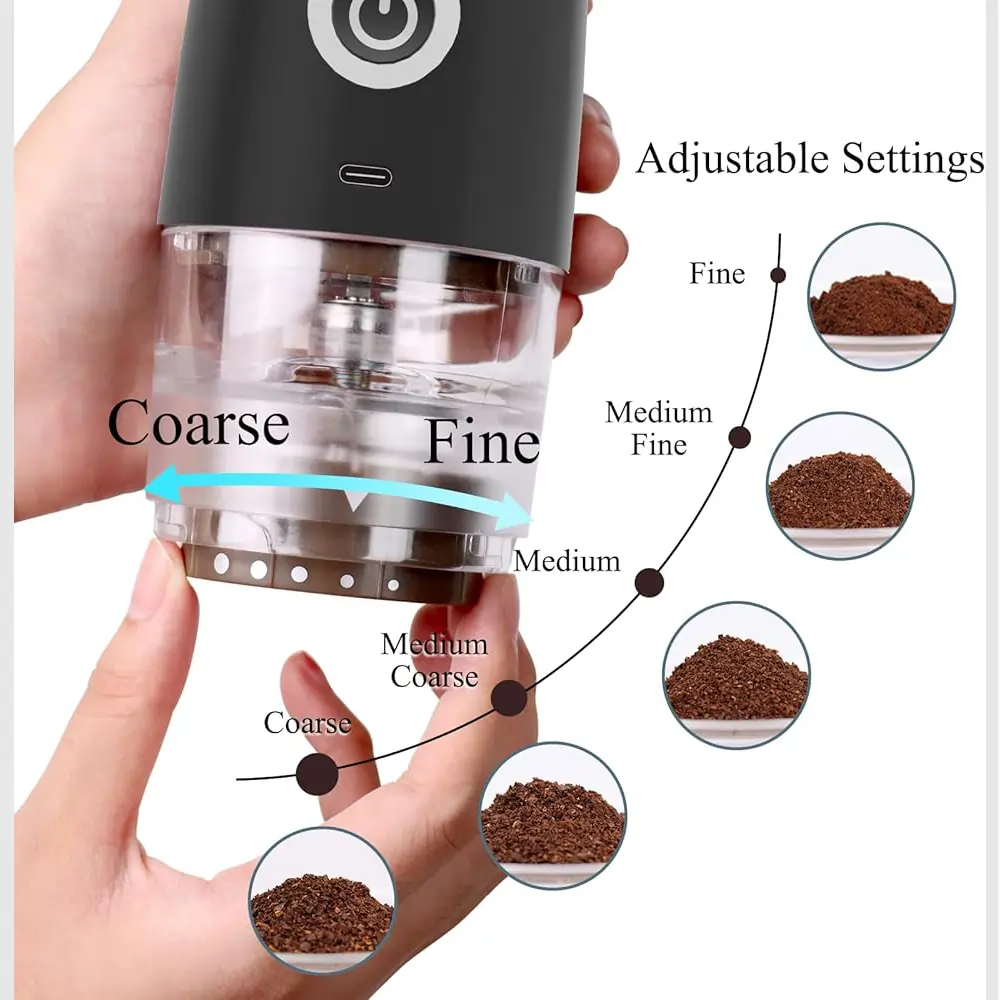 Adjustable Settings

Coarse

Fine

Fine

Medium Fine

Medium

Medium Coarse

Coarse