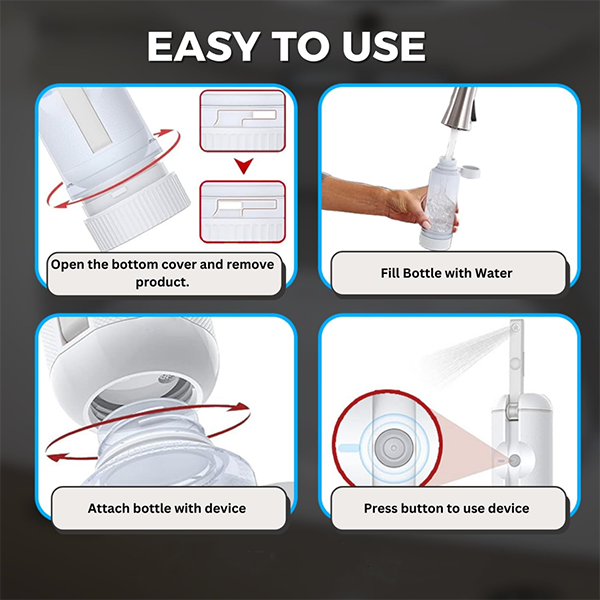 EASY TO USE

Open the bottom cover and remove product.

Fill Bottle with Water

Attach bottle with device

Press button to use device